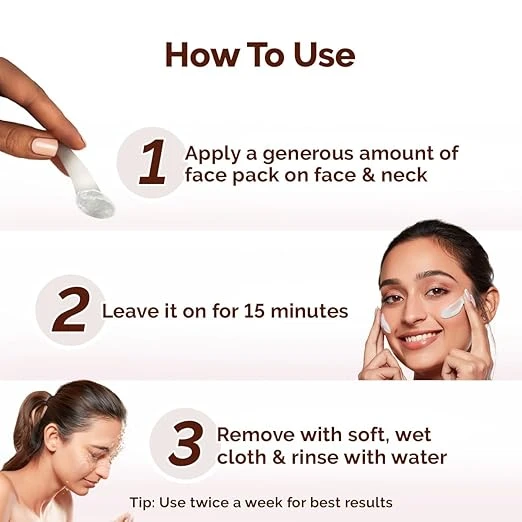 How To Use

1 Apply a generous amount of face pack on face & neck

2 Leave it on for 15 minutes

3 Remove with soft, wet cloth & rinse with water

Tip: Use twice a week for best results