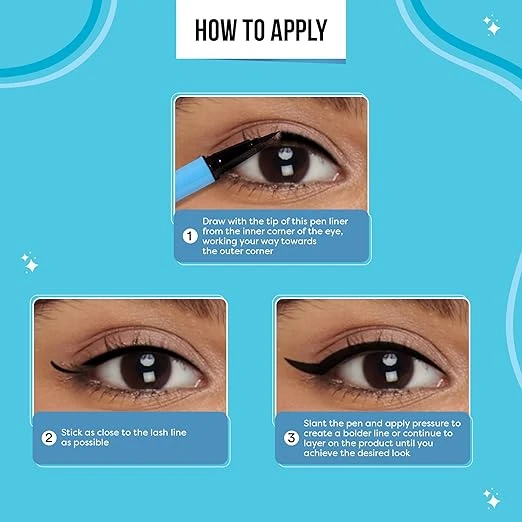 HOW TO APPLY

1 Draw with the tip of this pen liner from the inner corner of the eye, working your way towards the outer corner

2 Stick as close to the lash line as possible

3 Slant the pen and apply pressure to create a bolder line or continue to layer on the product until you achieve the desired look